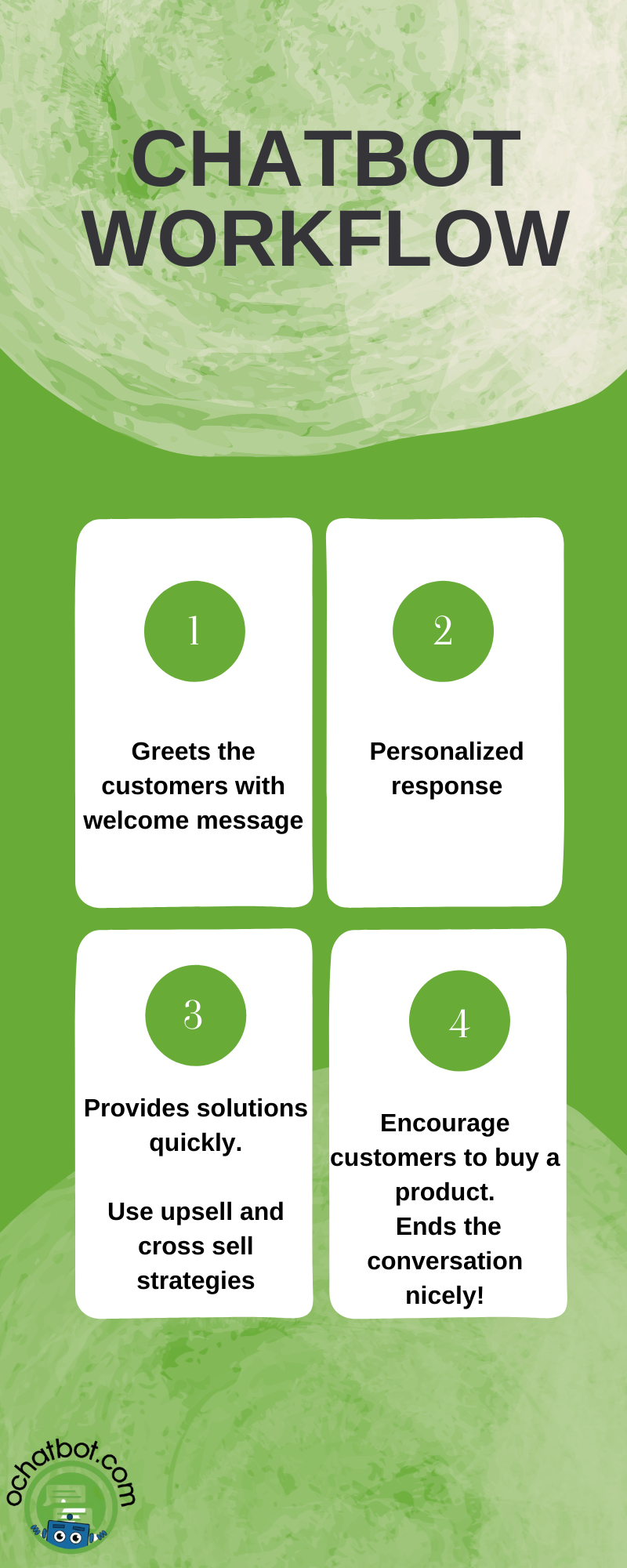 CHATBOT WORKFLOW

1

Greets the customers with welcome message

2

Personalized response

3

Provides solutions quickly.

Use upsell and cross sell strategies

4

Encourage customers to buy a product.
Ends the conversation nicely!

ochatbot.com